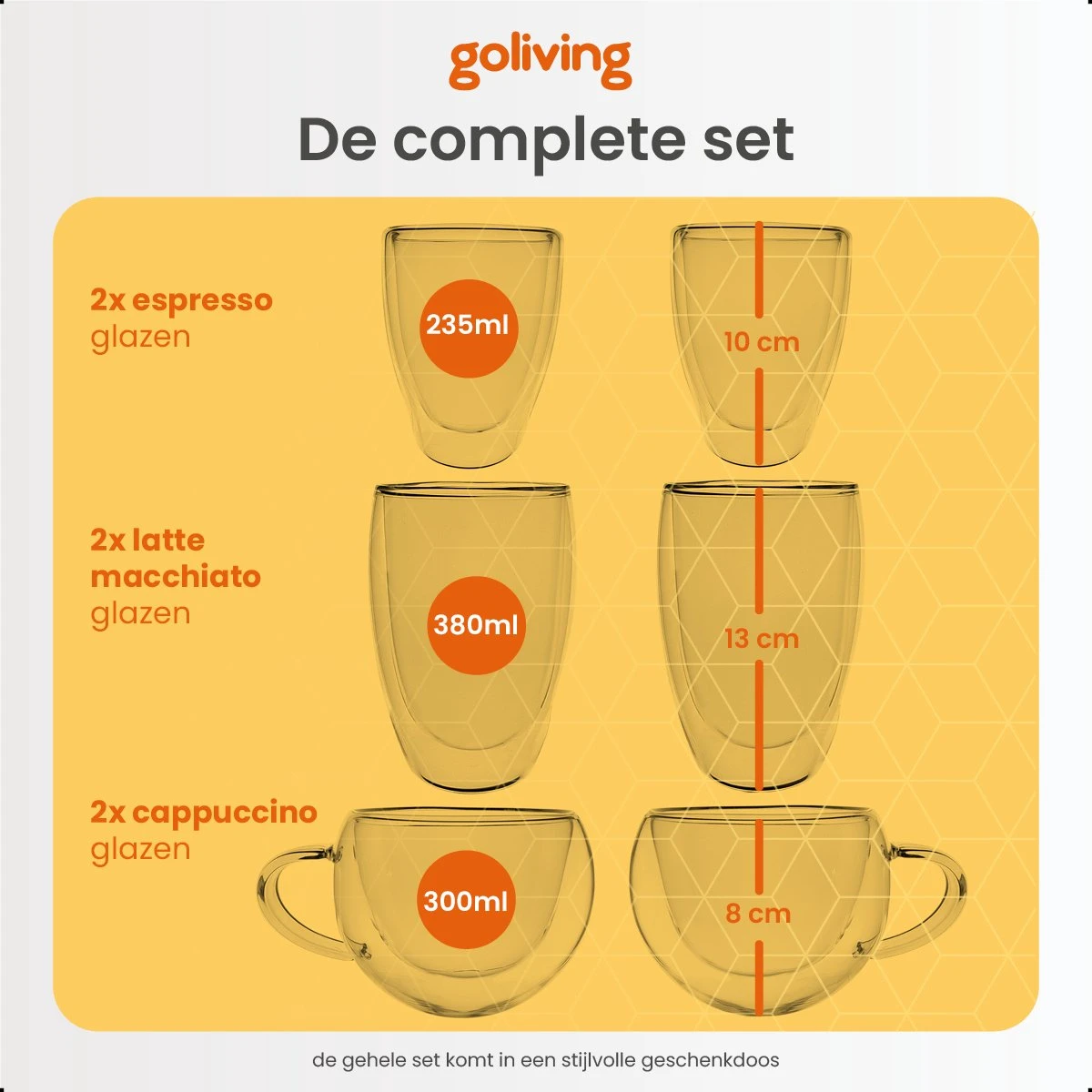 goliving

De complete set

2x espresso glazen

235ml

10 cm

2x latte macchiato glazen

380ml

13 cm

2x cappuccino glazen

300ml

8 cm

de gehele set komt in een stijlvolle geschenkdoos